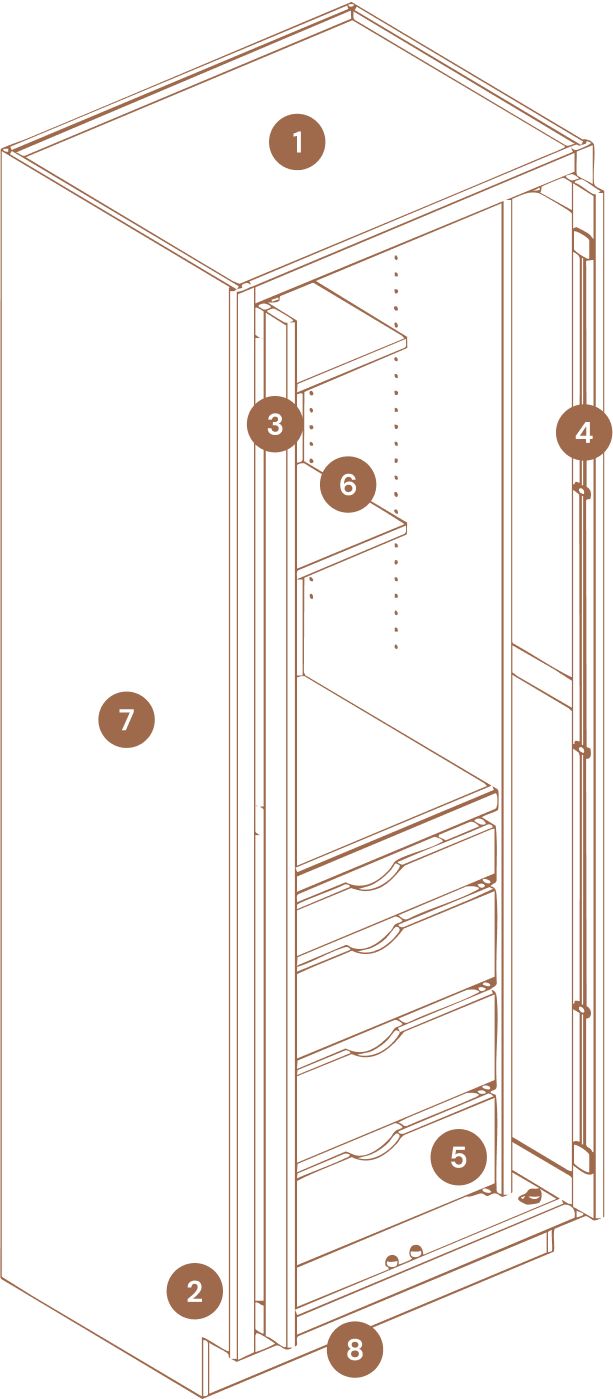 1
3
4
6
7
5
2
8